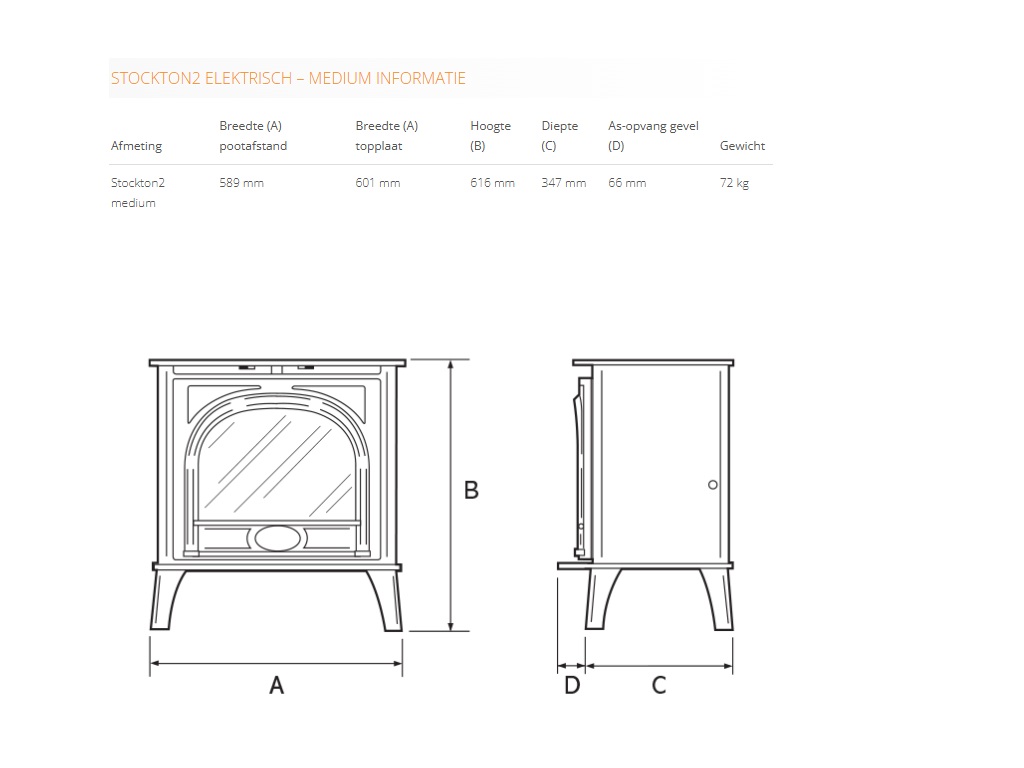 STOCKTON2 ELEKTRISCH – MEDIUM INFORMATIE

| Afmeting | Breedte (A) pootafstand | Breedte (A) topplaat | Hoogte (B) | Diepte (C) | As-opvang gevel (D) | Gewicht |
|---|---|---|---|---|---|---|
| Stockton2 medium | 589 mm | 601 mm | 616 mm | 347 mm | 66 mm | 72 kg |

B

A

D

C